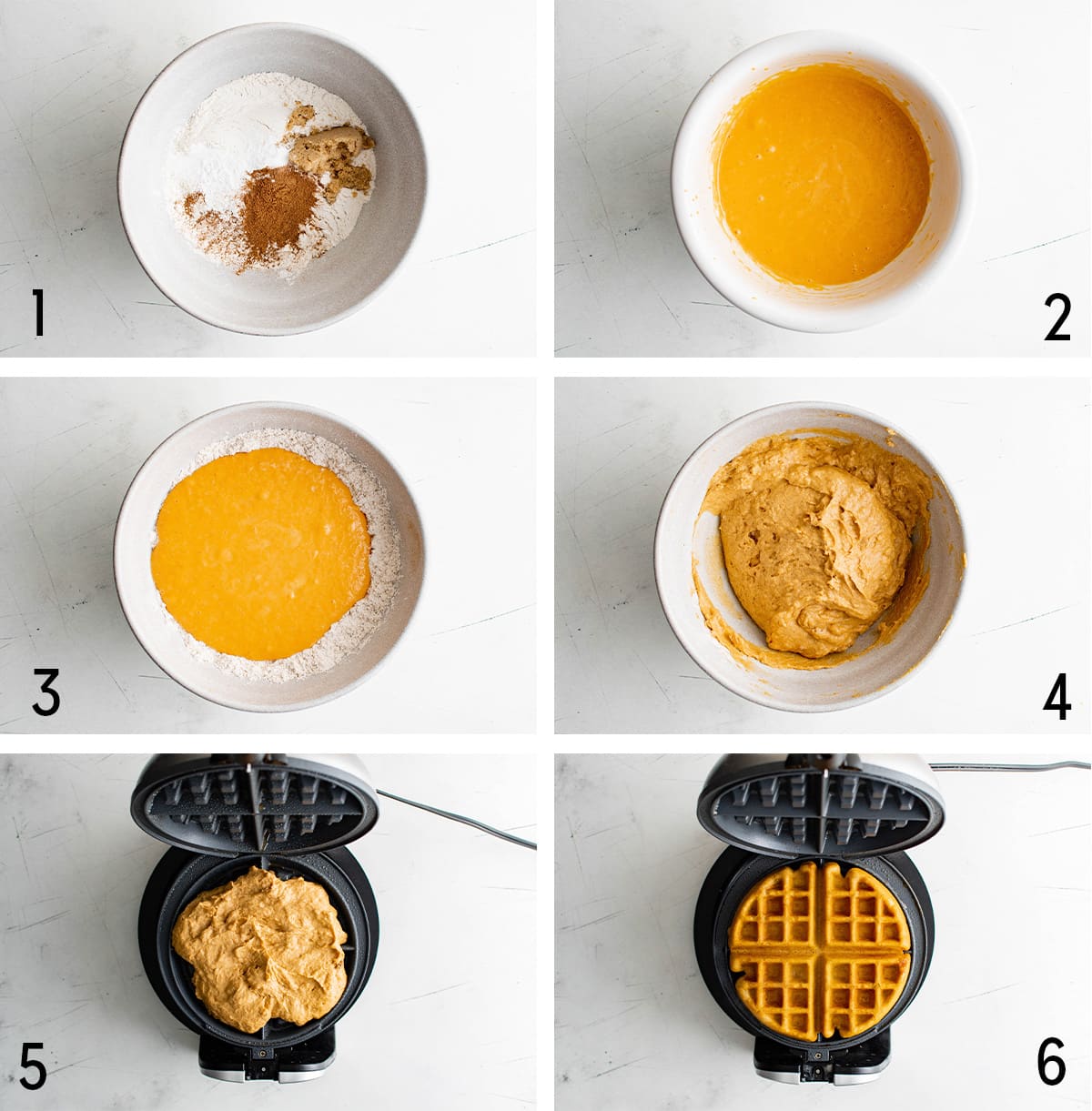 1

2

3

4

5

6