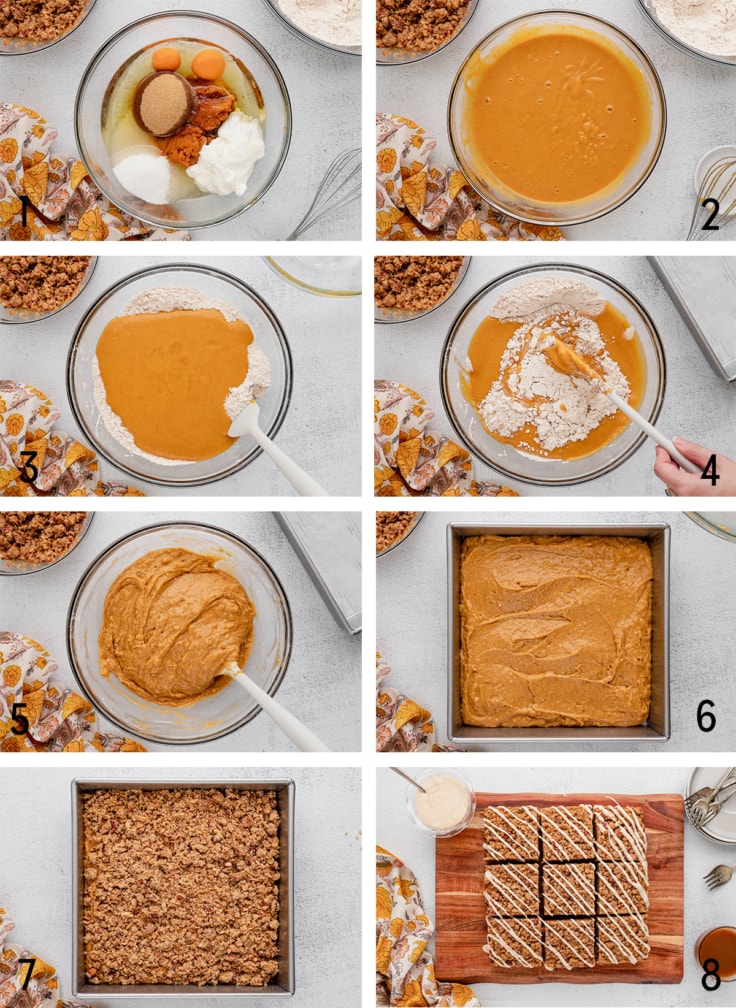 1
2
3
4
5
6
7
8