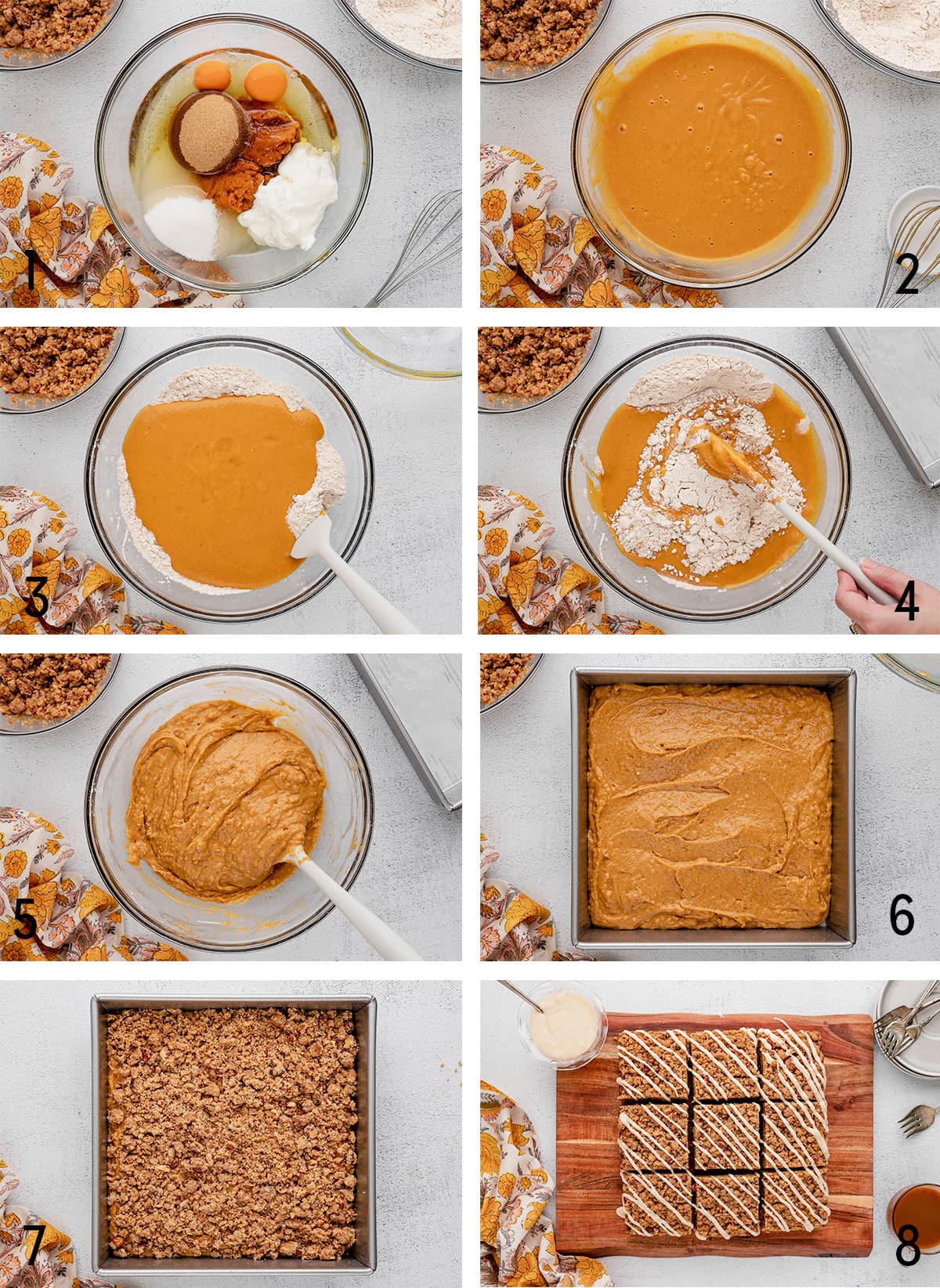 1
2
3
4
5
6
7
8